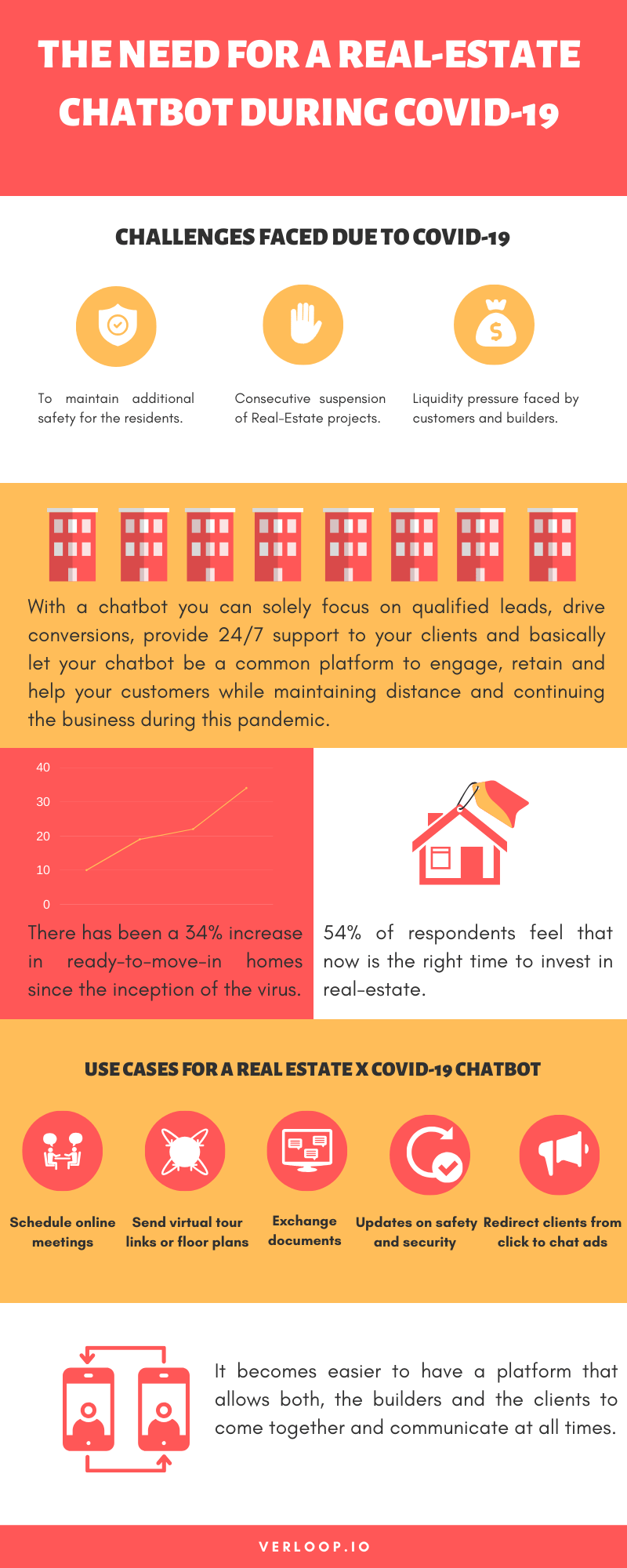 THE NEED FOR A REAL-ESTATE CHATBOT DURING COVID-19

CHALLENGES FACED DUE TO COVID-19

To maintain additional safety for the residents.

Consecutive suspension of Real-Estate projects.

Liquidity pressure faced by customers and builders.

With a chatbot you can solely focus on qualified leads, drive conversions, provide 24/7 support to your clients and basically let your chatbot be a common platform to engage, retain and help your customers while maintaining distance and continuing the business during this pandemic.

40
30
20
10
0

There has been a 34% increase in ready-to-move-in homes since the inception of the virus.

54% of respondents feel that now is the right time to invest in real-estate.

USE CASES FOR A REAL ESTATE X COVID-19 CHATBOT

Schedule online meetings

Send virtual tour links or floor plans

Exchange documents

Updates on safety and security

Redirect clients from click to chat ads

It becomes easier to have a platform that allows both, the builders and the clients to come together and communicate at all times.

VERLOOP.IO