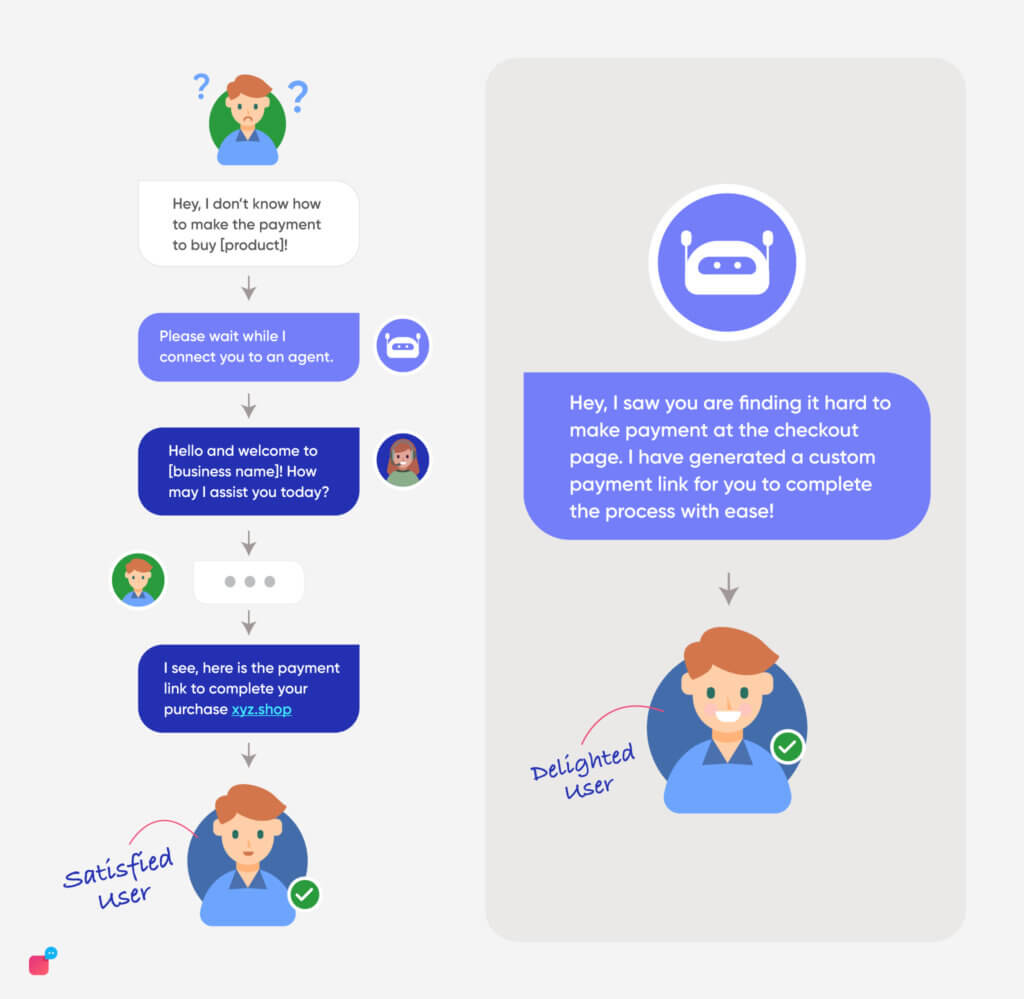 ? ?

Hey, I don't know how to make the payment to buy [product]!

Please wait while I connect you to an agent.

Hello and welcome to [business name]! How may I assist you today?

I see, here is the payment link to complete your purchase xyz.shop

Satisfied User

Hey, I saw you are finding it hard to make payment at the checkout page. I have generated a custom payment link for you to complete the process with ease!

Delighted User